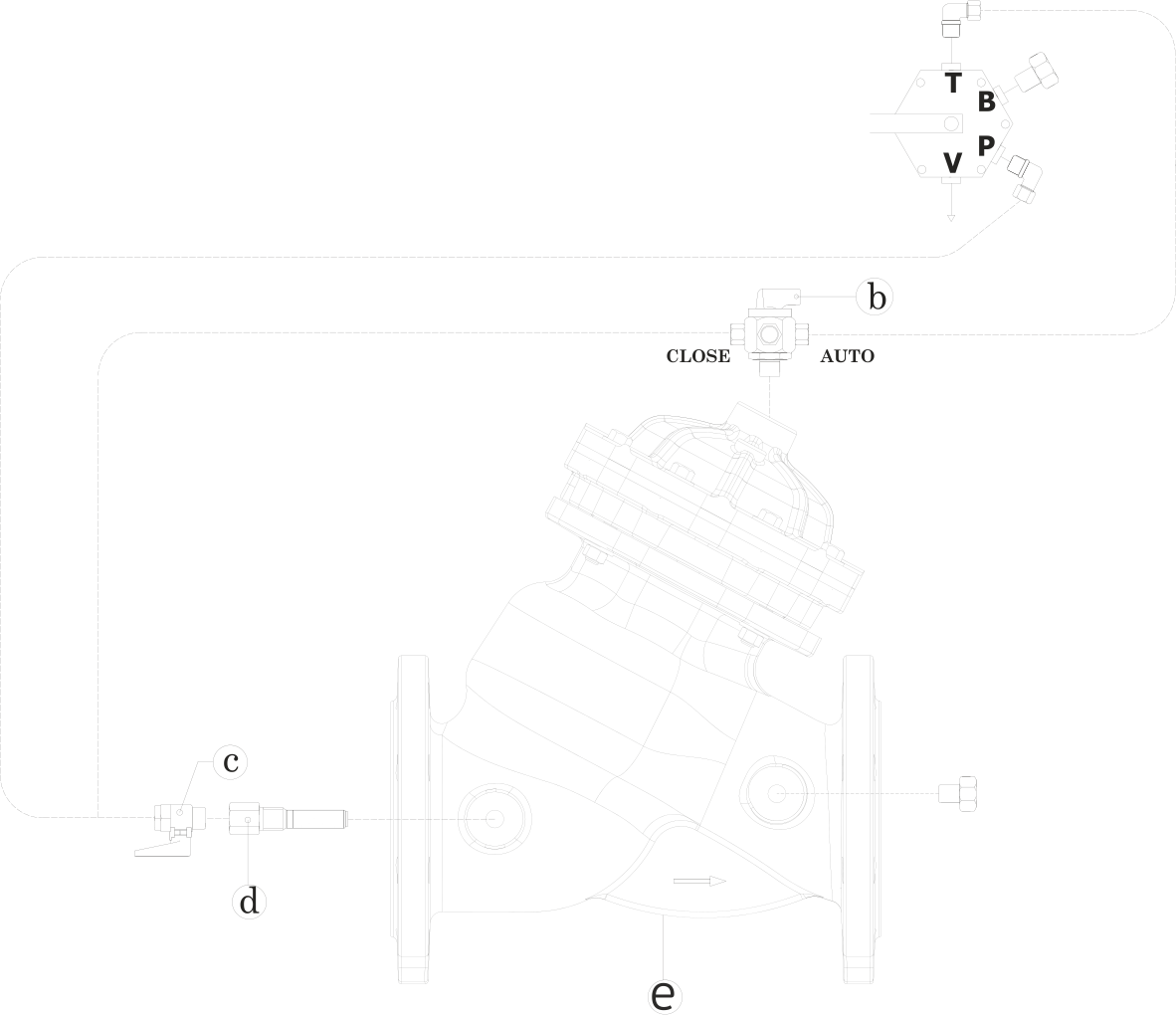 T
B
P
V
b
CLOSE
AUTO
c
d
e