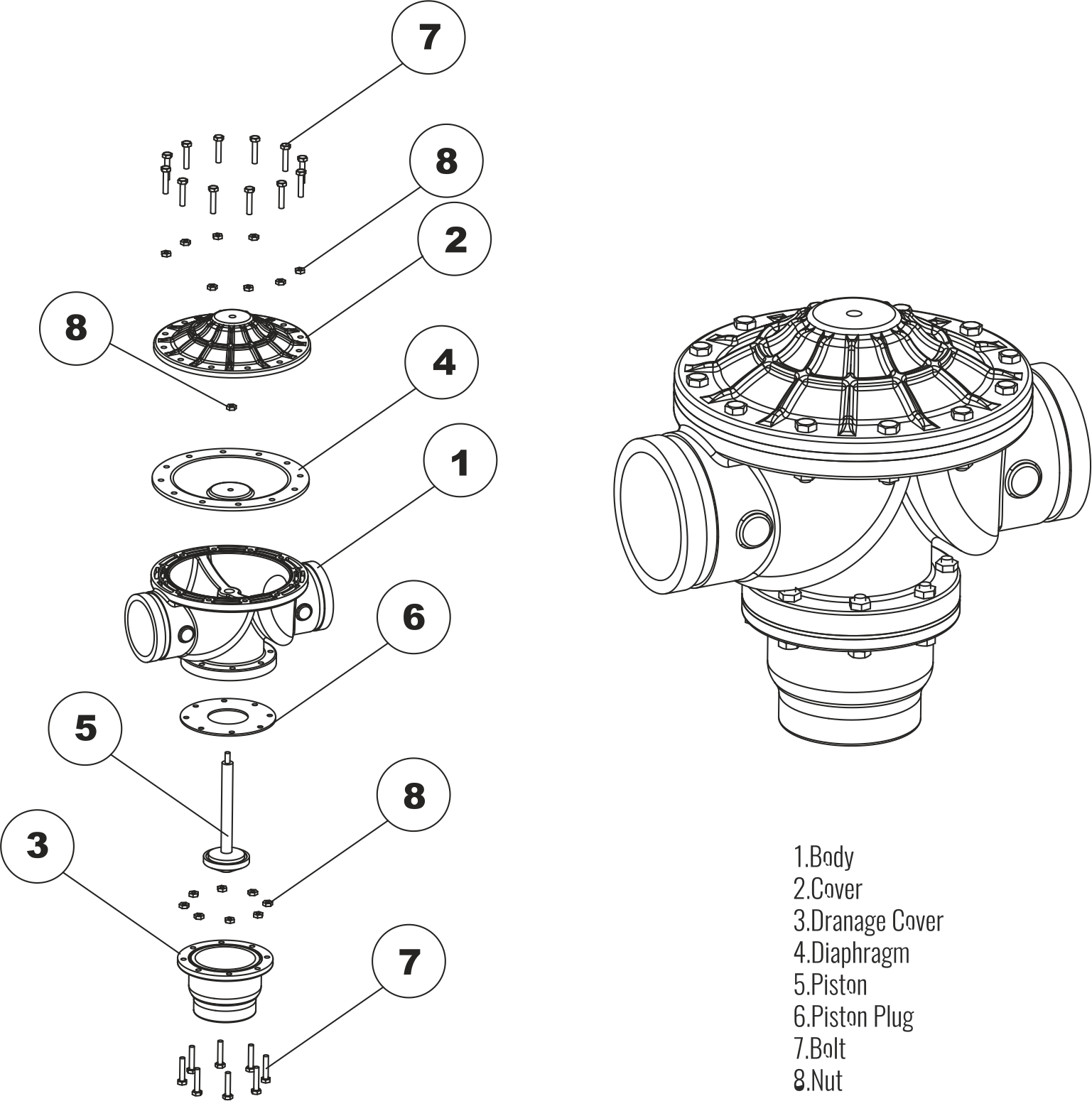 7

8

2

8

4

1

6

5

8

3

7

1.Body
2.Cover
3.Dranage Cover
4.Diaphragm
5.Piston
6.Piston Plug
7.Bolt
8.Nut